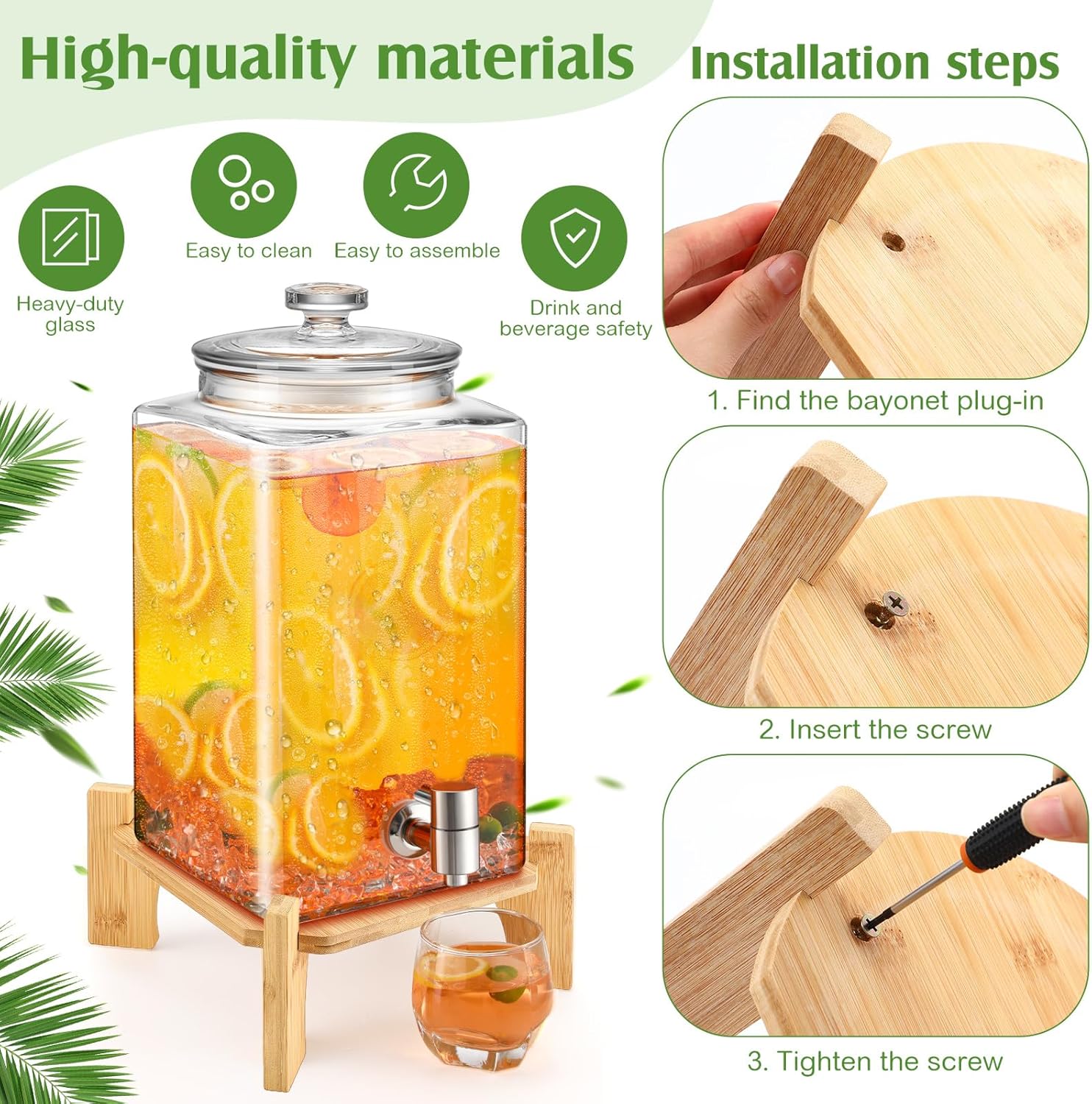 High-quality materials

Heavy-duty glass

Easy to clean

Easy to assemble

Drink and beverage safety

Installation steps

1. Find the bayonet plug-in

2. Insert the screw

3. Tighten the screw