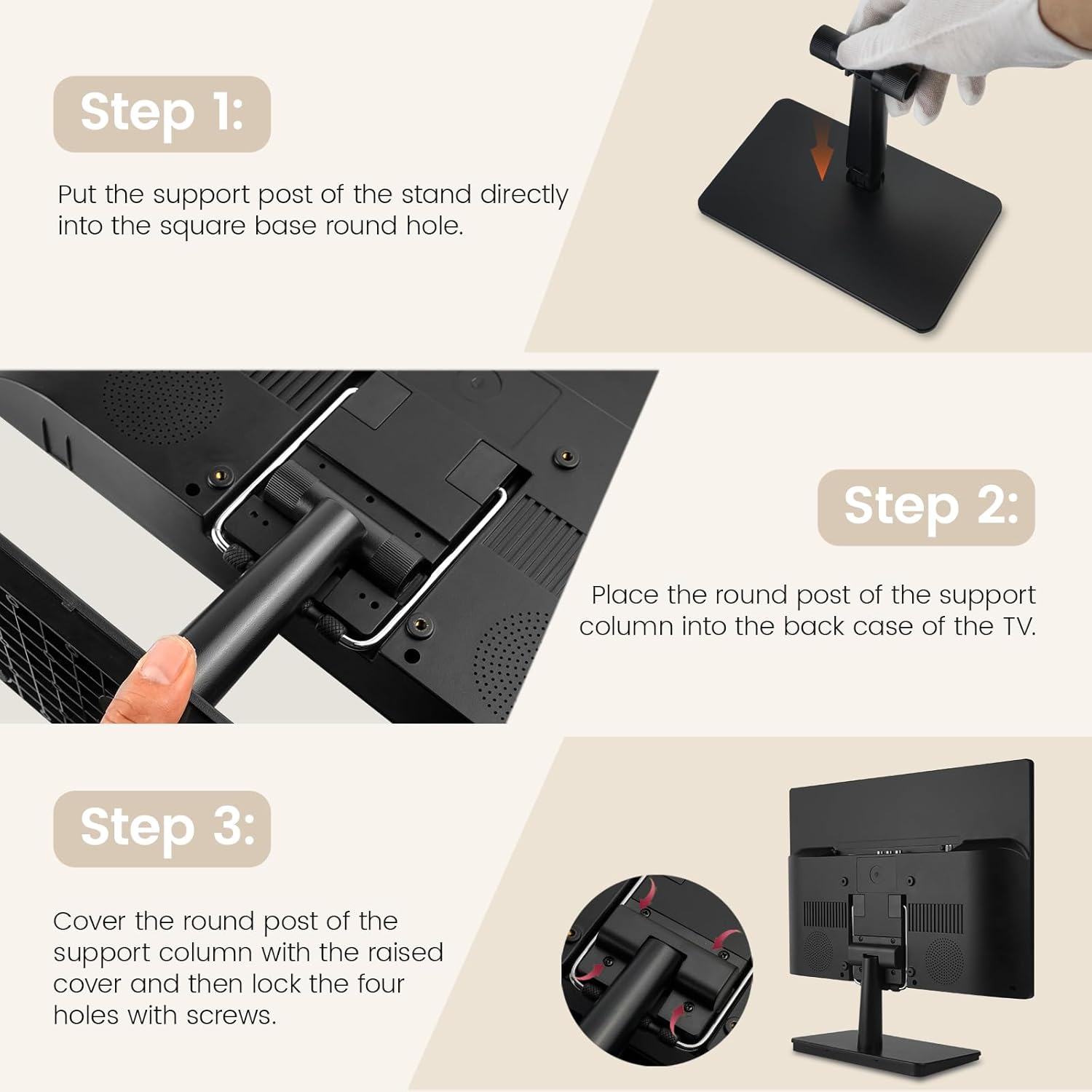 Step 1:

Put the support post of the stand directly into the square base round hole.

Step 2:

Place the round post of the support column into the back case of the TV.

Step 3:

Cover the round post of the support column with the raised cover and then lock the four holes with screws.