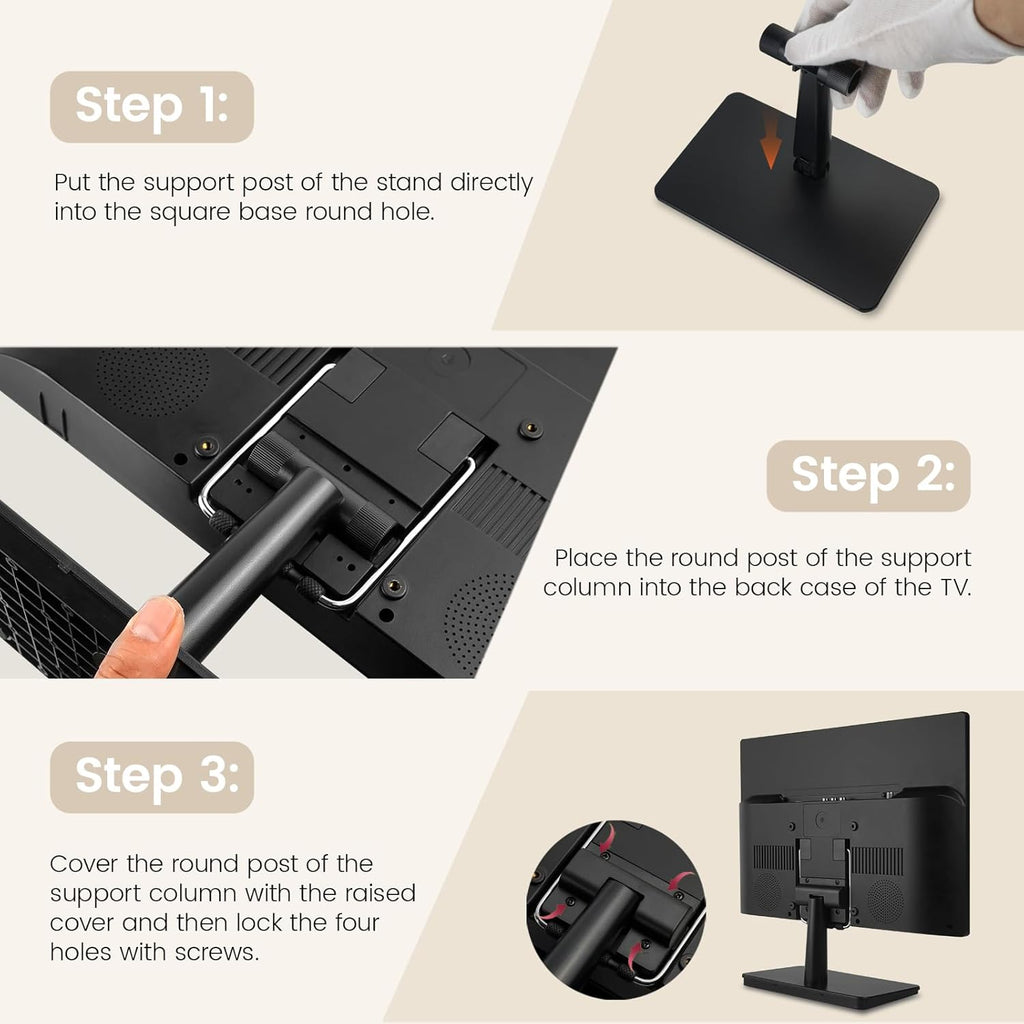 Step 1:

Put the support post of the stand directly into the square base round hole.

Step 2:

Place the round post of the support column into the back case of the TV.

Step 3:

Cover the round post of the support column with the raised cover and then lock the four holes with screws.